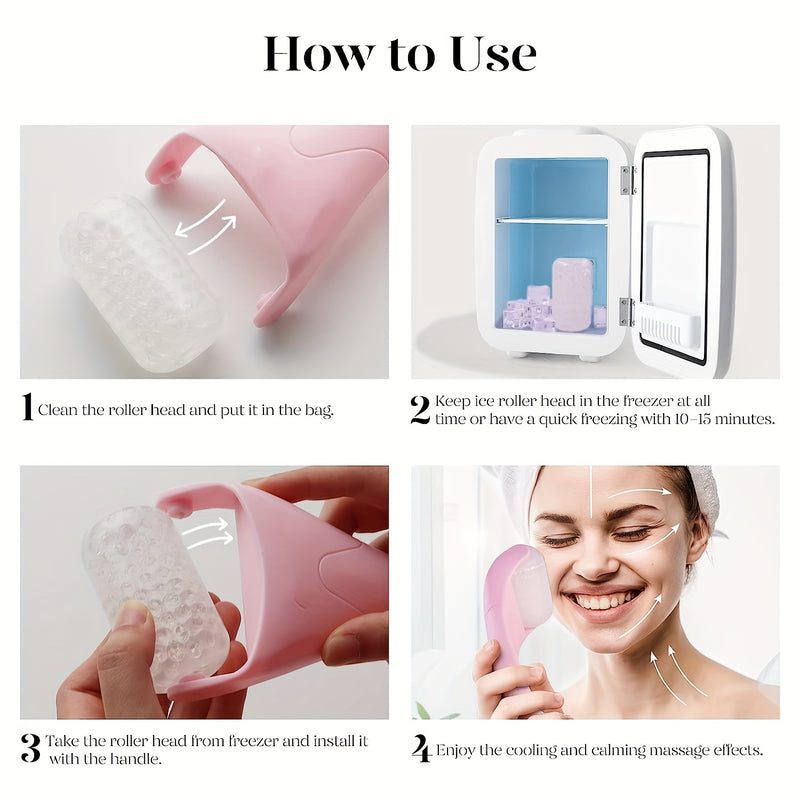 How to Use

1 Clean the roller head and put it in the bag.

2 Keep ice roller head in the freezer at all time or have a quick freezing with 10–15 minutes.

3 Take the roller head from freezer and install it with the handle.

4 Enjoy the cooling and calming massage effects.