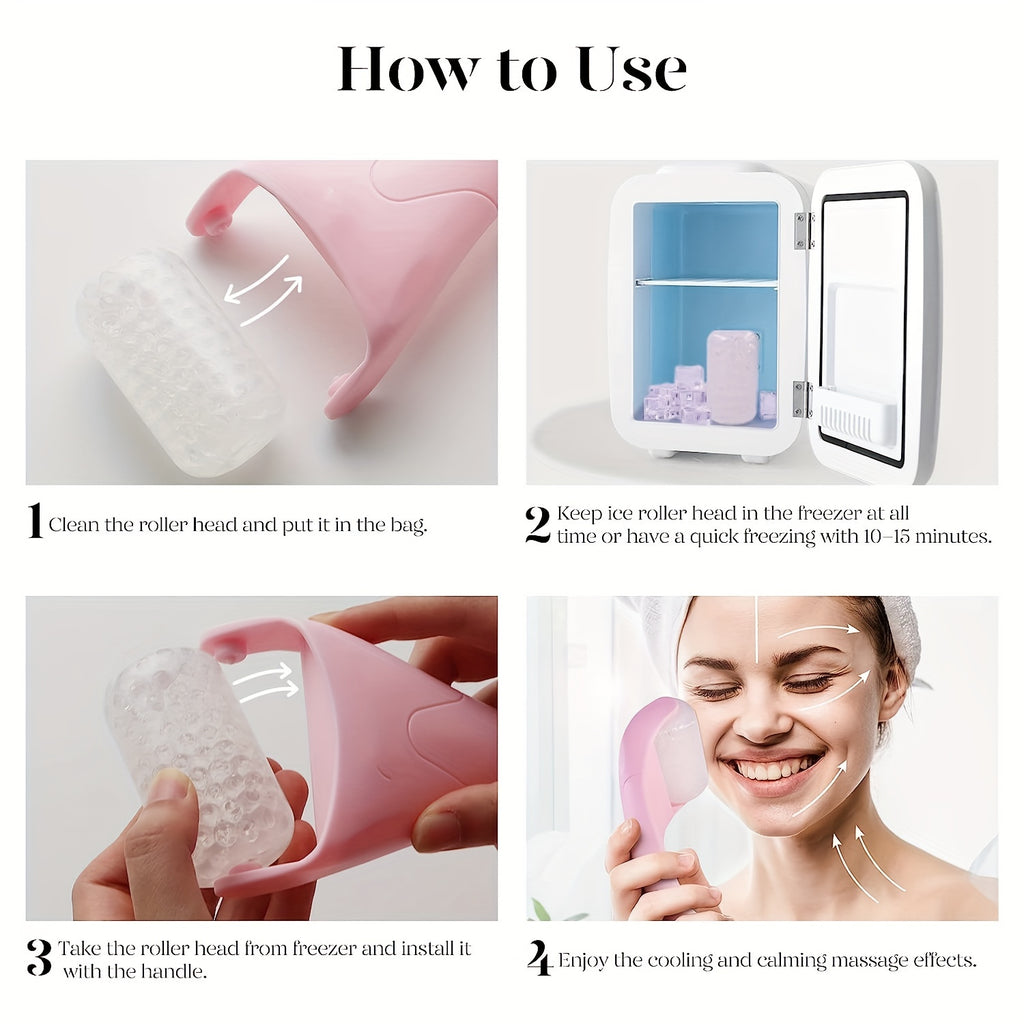 How to Use

1 Clean the roller head and put it in the bag.

2 Keep ice roller head in the freezer at all time or have a quick freezing with 10–15 minutes.

3 Take the roller head from freezer and install it with the handle.

4 Enjoy the cooling and calming massage effects.